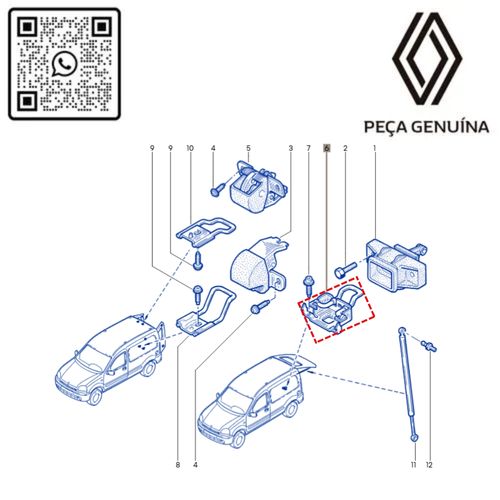 PEÇA GENUÍNA

9 9 10 4 5 3 7 6 2 1

8 4 11 12